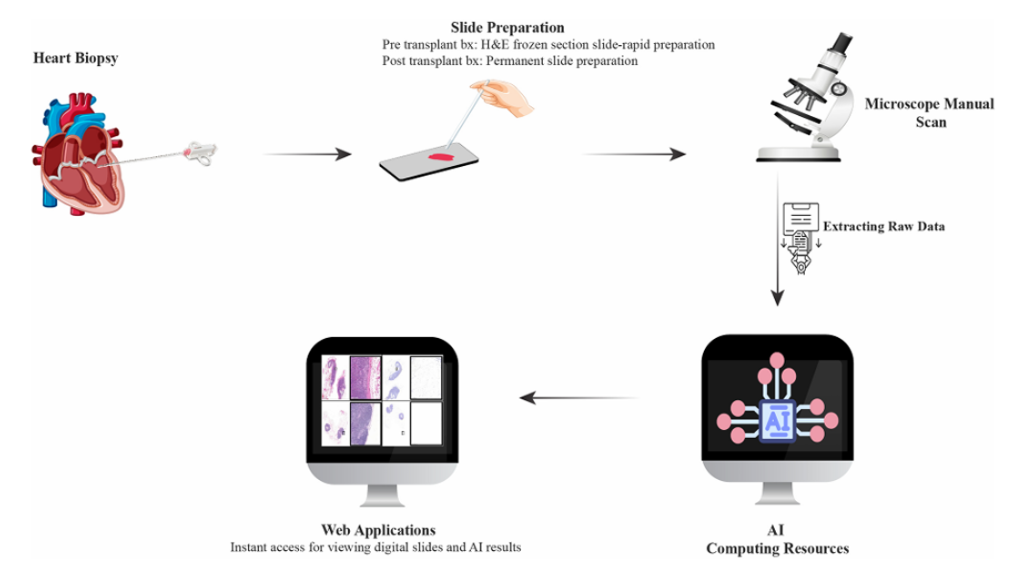 Heart Biopsy

Slide Preparation
Pre transplant bx: H&E frozen section slide-rapid preparation
Post transplant bx: Permanent slide preparation

Microscope Manual Scan

Extracting Raw Data

AI

AI
Computing Resources

Web Applications
Instant access for viewing digital slides and AI results